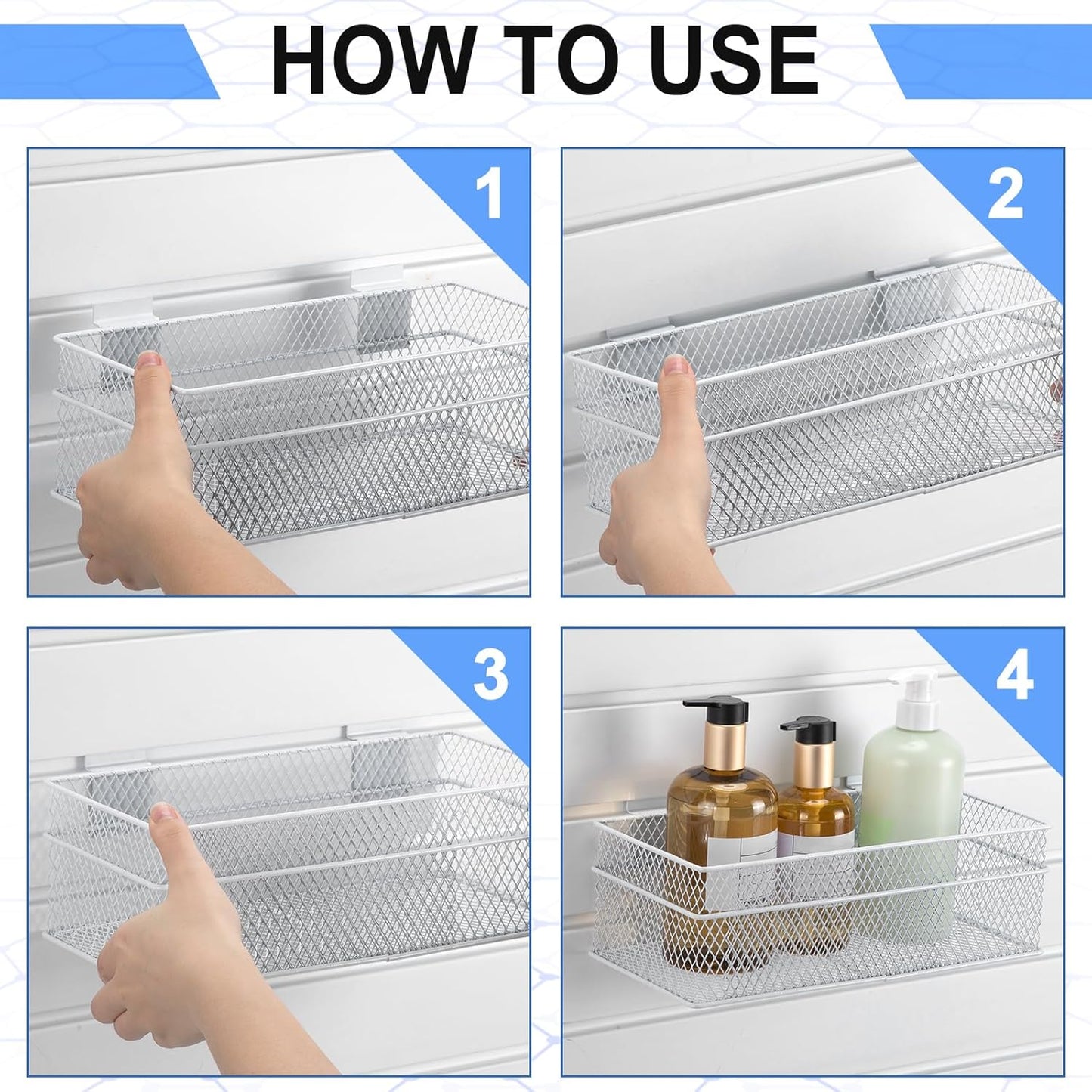 HOW TO USE

1

2

3

4