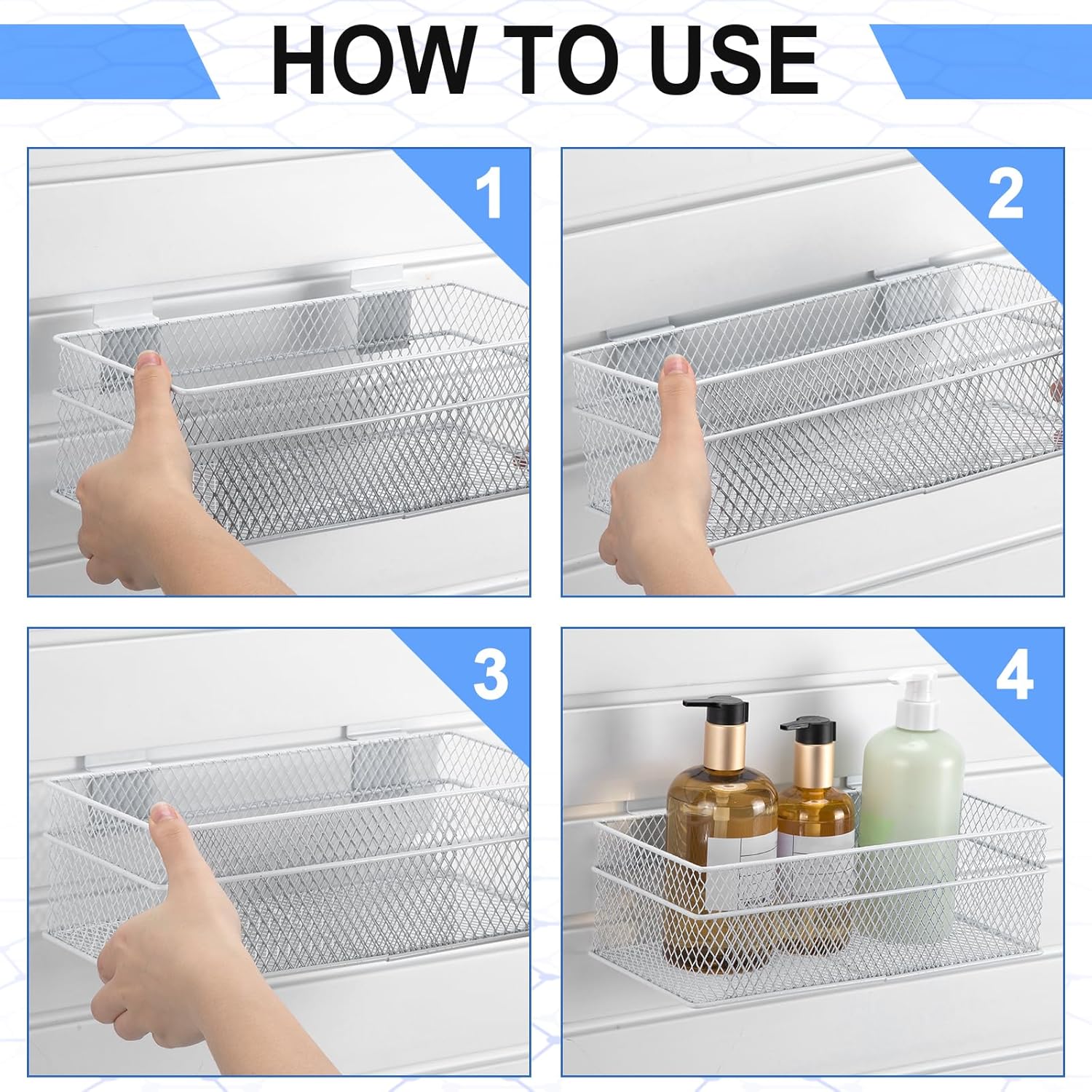 HOW TO USE

1

2

3

4