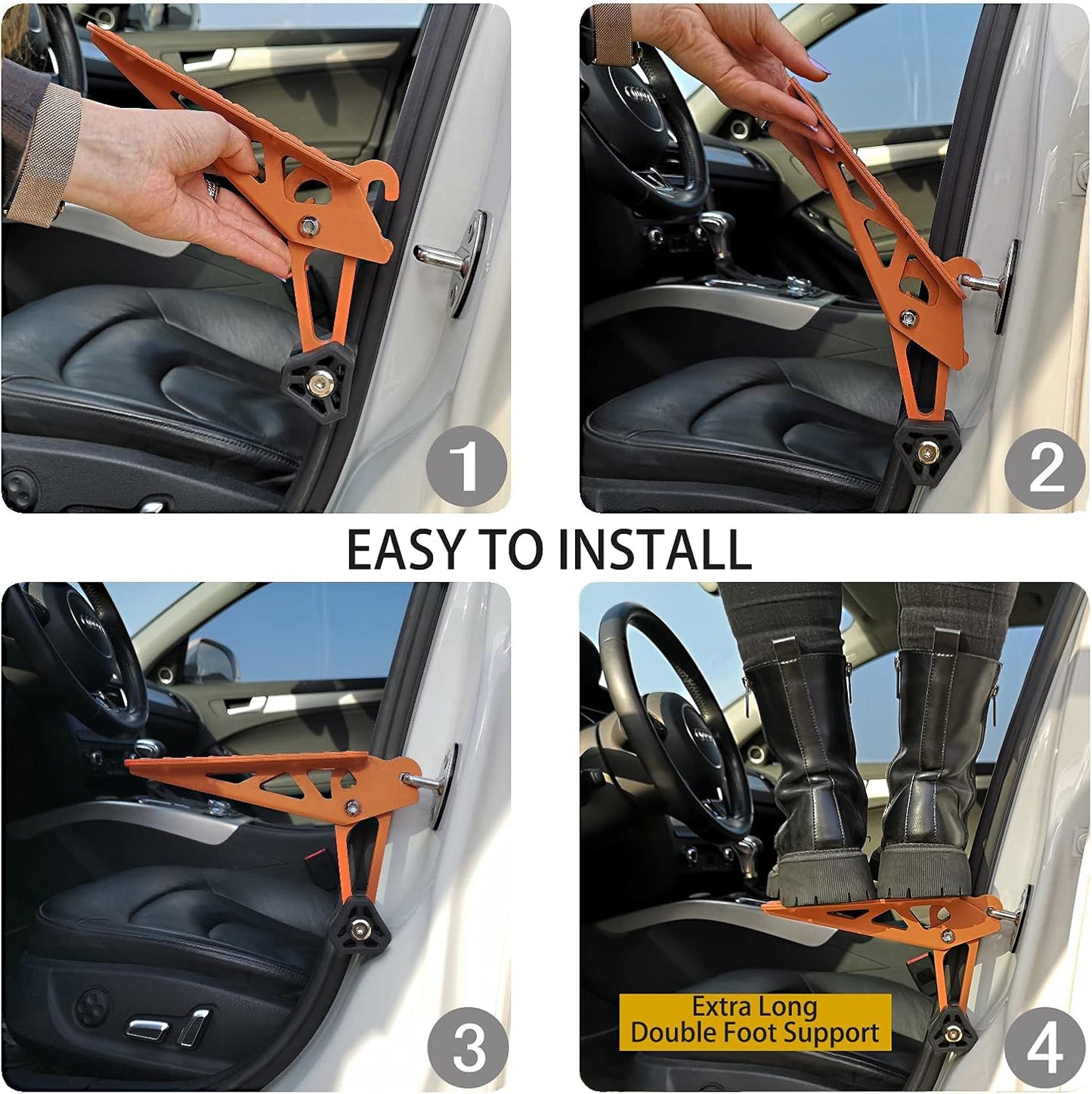 1

2

EASY TO INSTALL

3

Extra Long
Double Foot Support

4