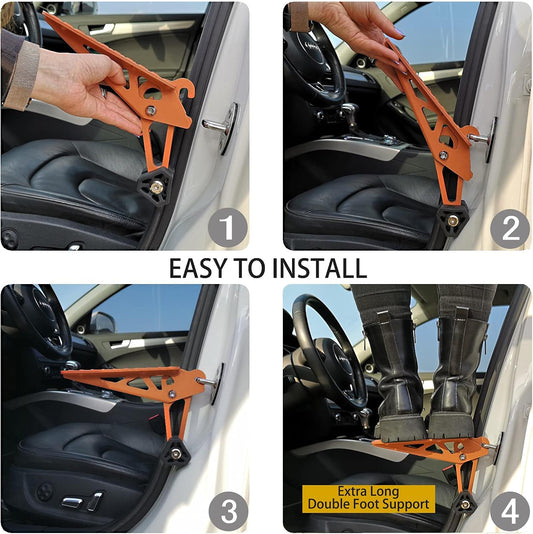 1

2

EASY TO INSTALL

3

Extra Long
Double Foot Support

4