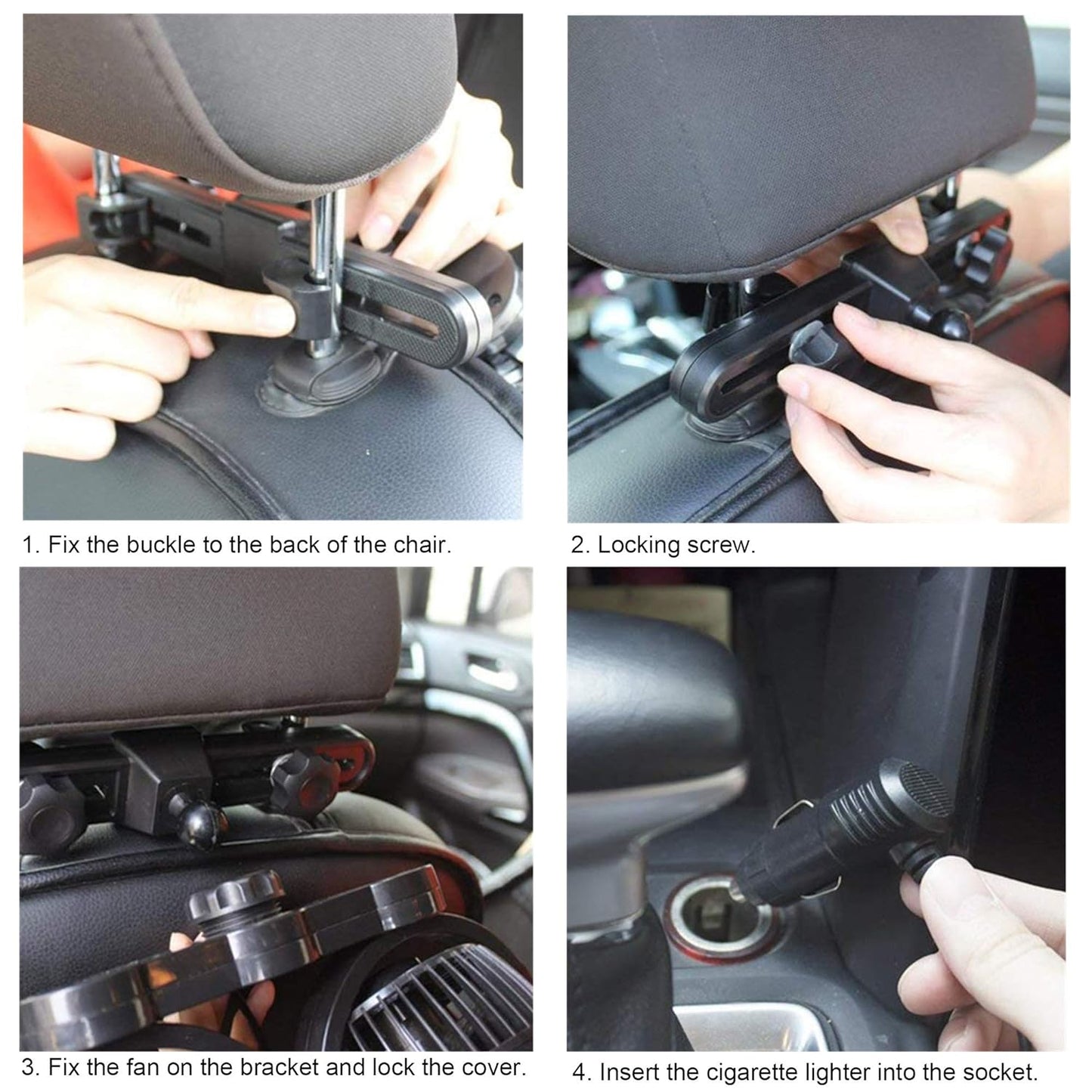 1. Fix the buckle to the back of the chair.

2. Locking screw.

3. Fix the fan on the bracket and lock the cover.

4. Insert the cigarette lighter into the socket.