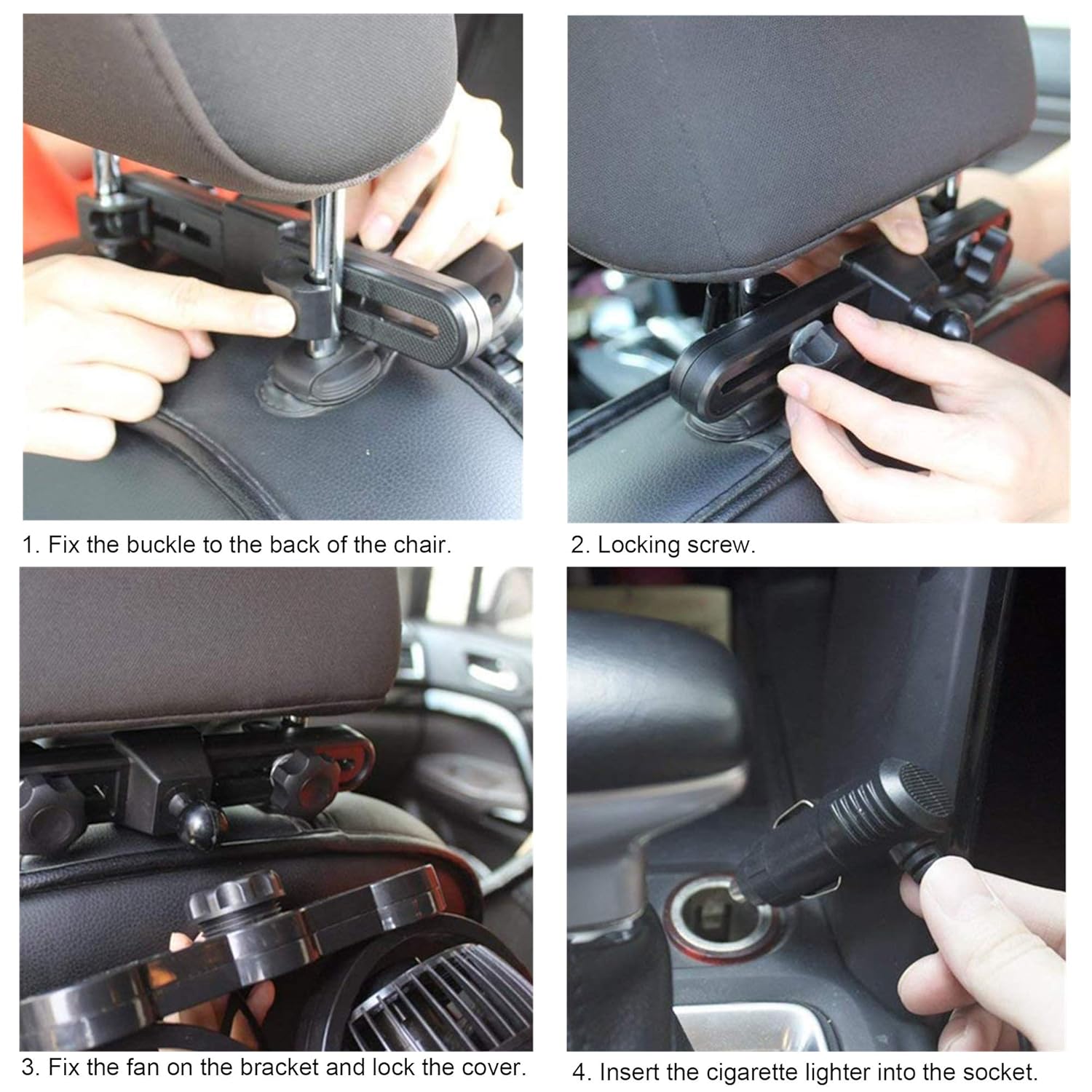 1. Fix the buckle to the back of the chair.

2. Locking screw.

3. Fix the fan on the bracket and lock the cover.

4. Insert the cigarette lighter into the socket.