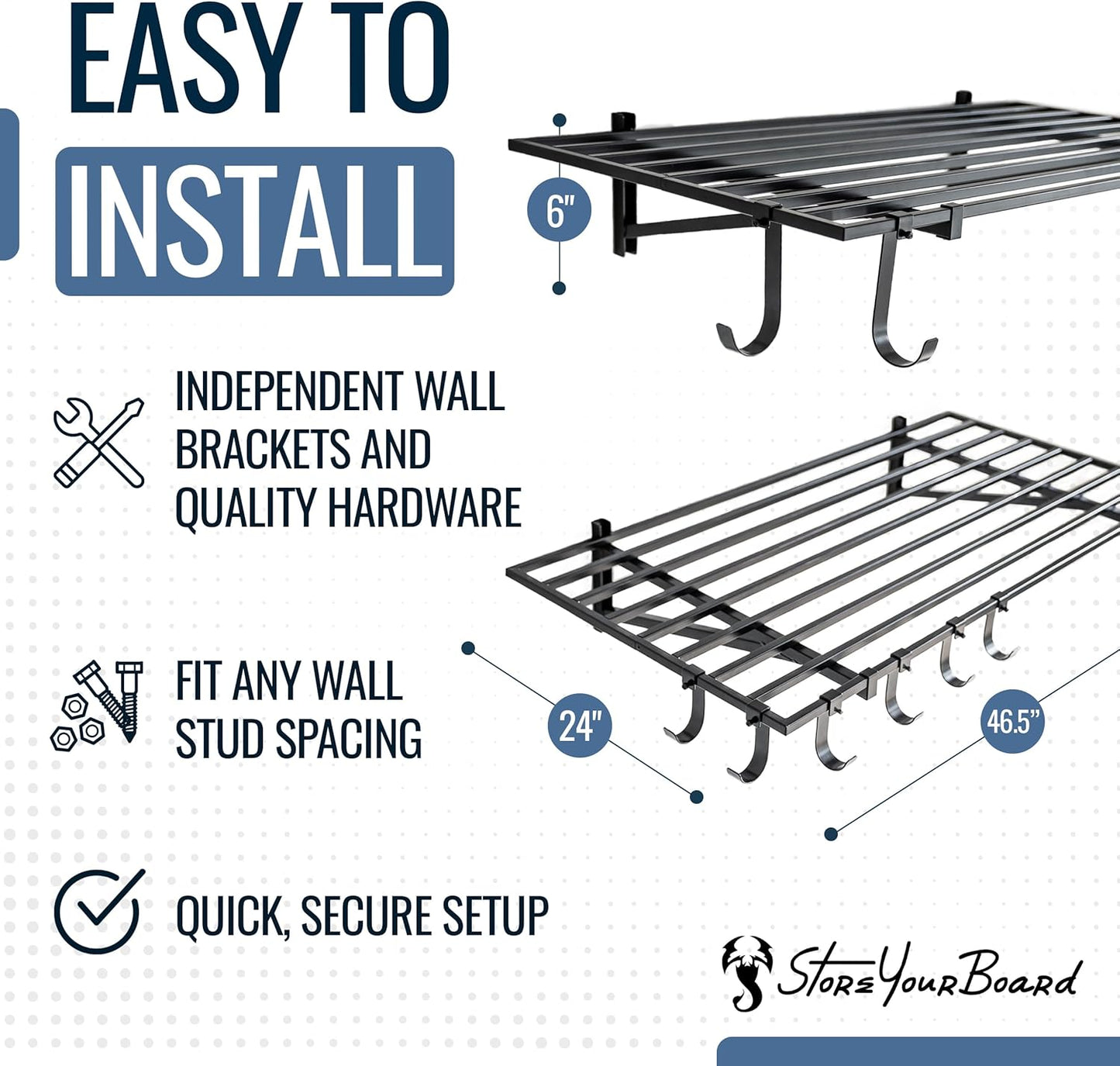 EASY TO

INSTALL

6"

INDEPENDENT WALL BRACKETS AND QUALITY HARDWARE

FIT ANY WALL STUD SPACING

24"

46.5"

QUICK, SECURE SETUP

StoreYourBoard