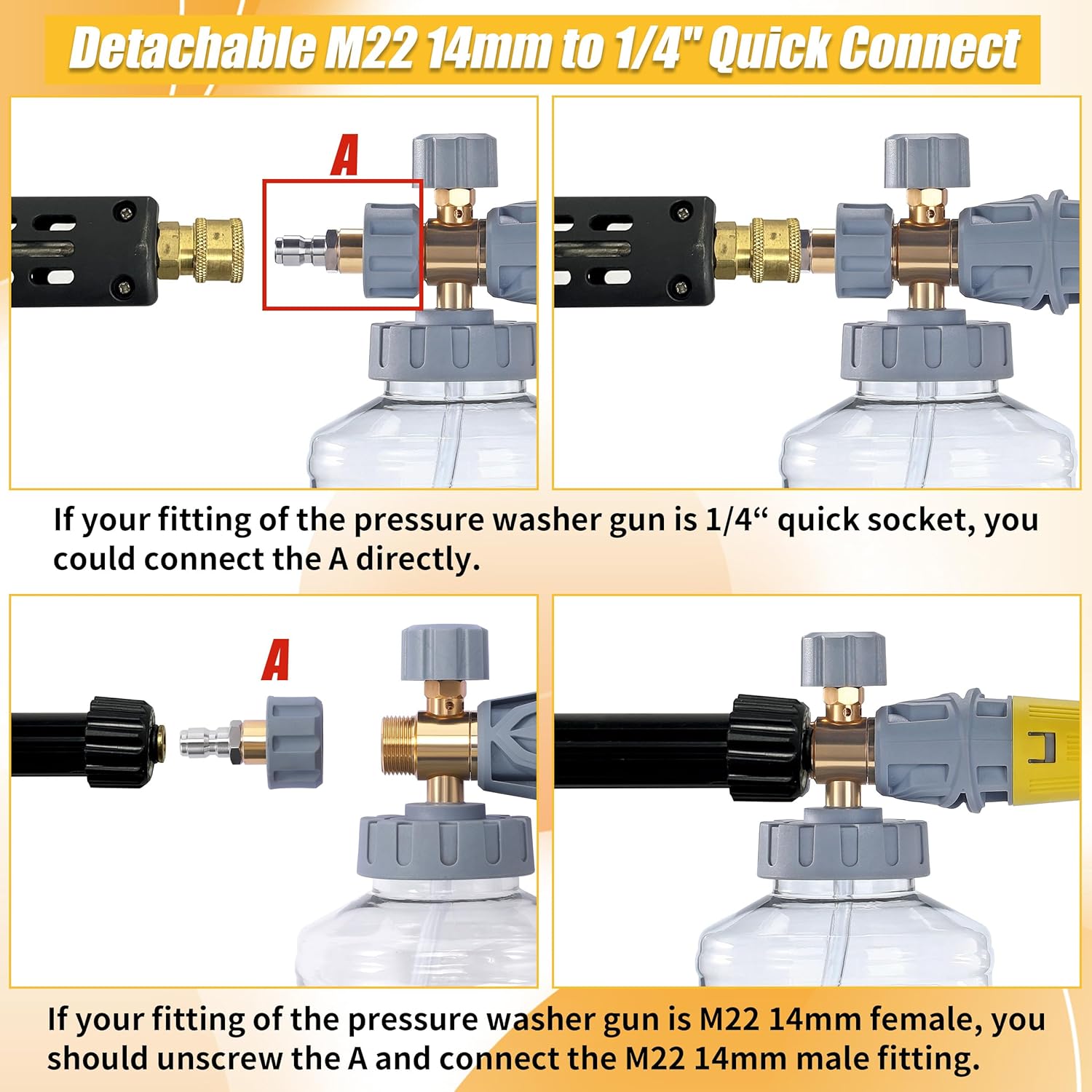 Detachable M22 14mm to 1/4" Quick Connect

A

If your fitting of the pressure washer gun is 1/4“ quick socket, you could connect the A directly.

A

If your fitting of the pressure washer gun is M22 14mm female, you should unscrew the A and connect the M22 14mm male fitting.