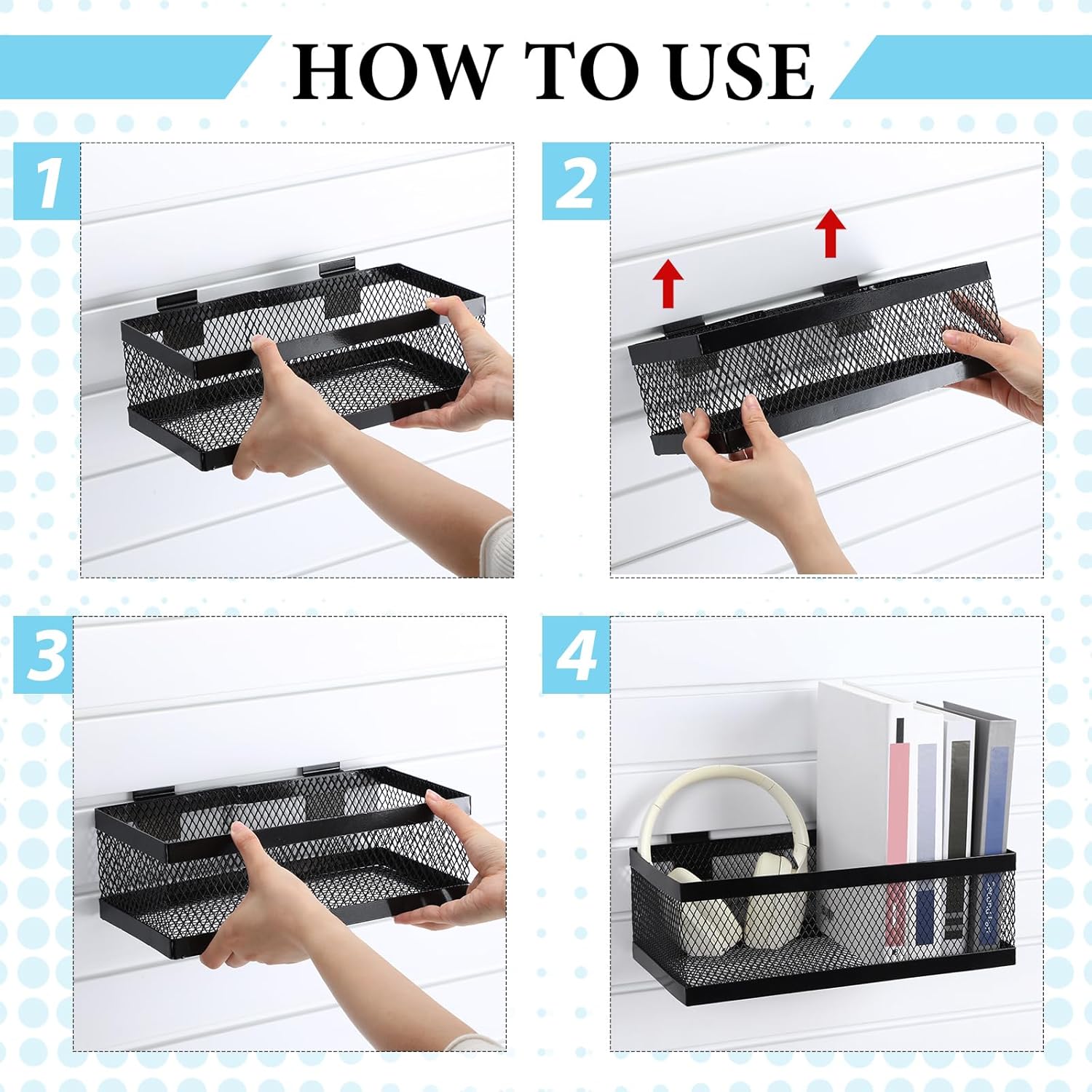 HOW TO USE

1

2

3

4