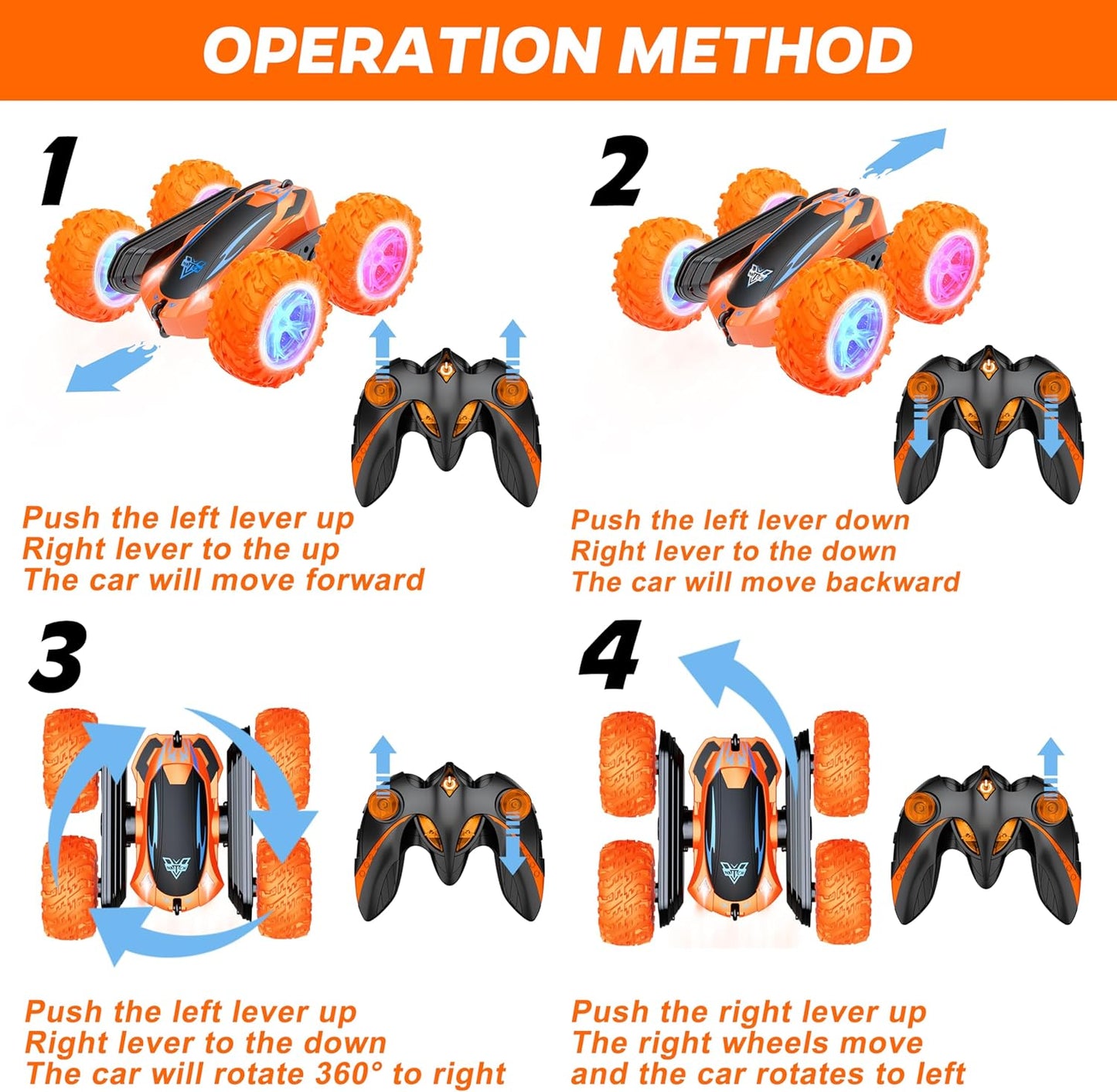 OPERATION METHOD

1

Push the left lever up
Right lever to the up
The car will move forward

2

Push the left lever down
Right lever to the down
The car will move backward

3

Push the left lever up
Right lever to the down
The car will rotate 360° to right

4

Push the right lever up
The right wheels move
and the car rotates to left