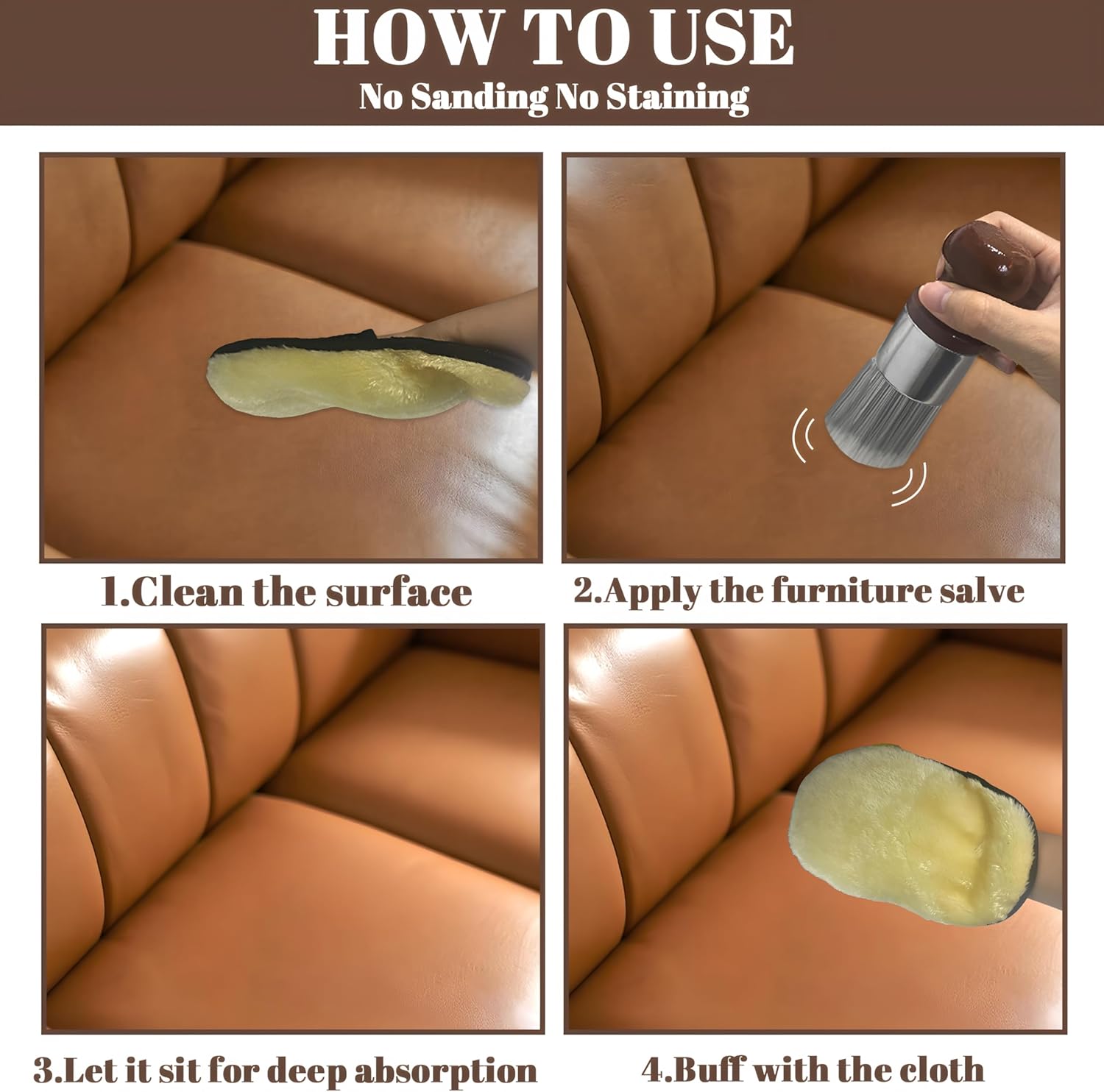 HOW TO USE
No Sanding No Staining

1.Clean the surface

2.Apply the furniture salve

3.Let it sit for deep absorption

4.Buff with the cloth