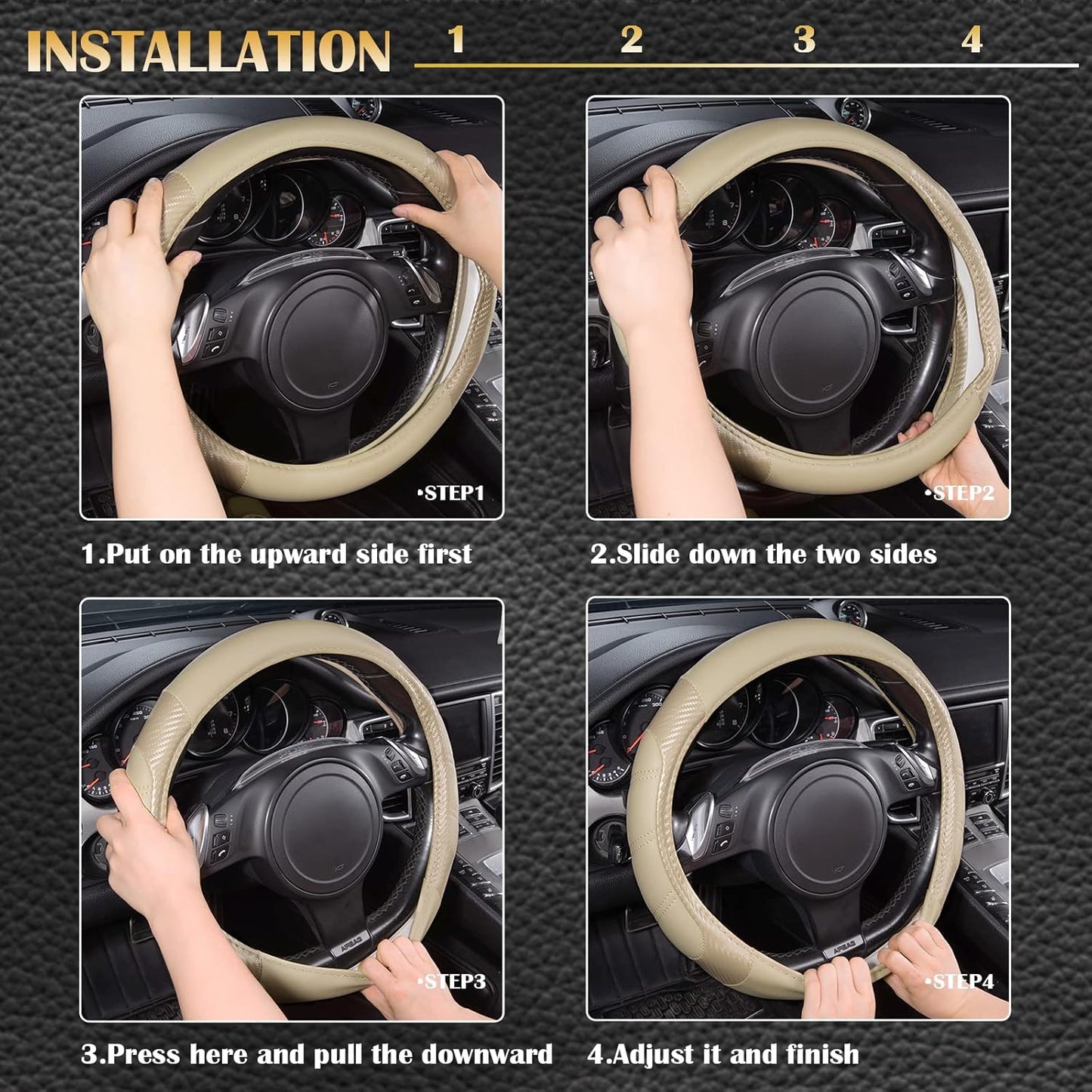 INSTALLATION 1 2 3 4

•STEP1

1.Put on the upward side first

•STEP2

2.Slide down the two sides

AIRBAG

•STEP3

3.Press here and pull the downward

AIRBAG

•STEP4

4.Adjust it and finish