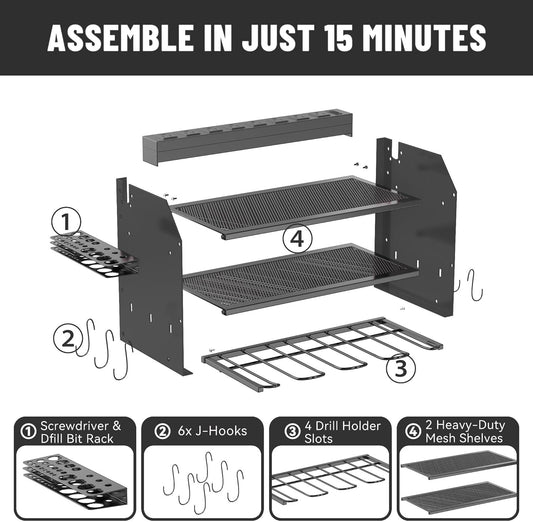 ASSEMBLE IN JUST 15 MINUTES

1

4

2

3

① Screwdriver & Dfill Bit Rack

② 6x J-Hooks

③ 4 Drill Holder Slots

④ 2 Heavy-Duty Mesh Shelves