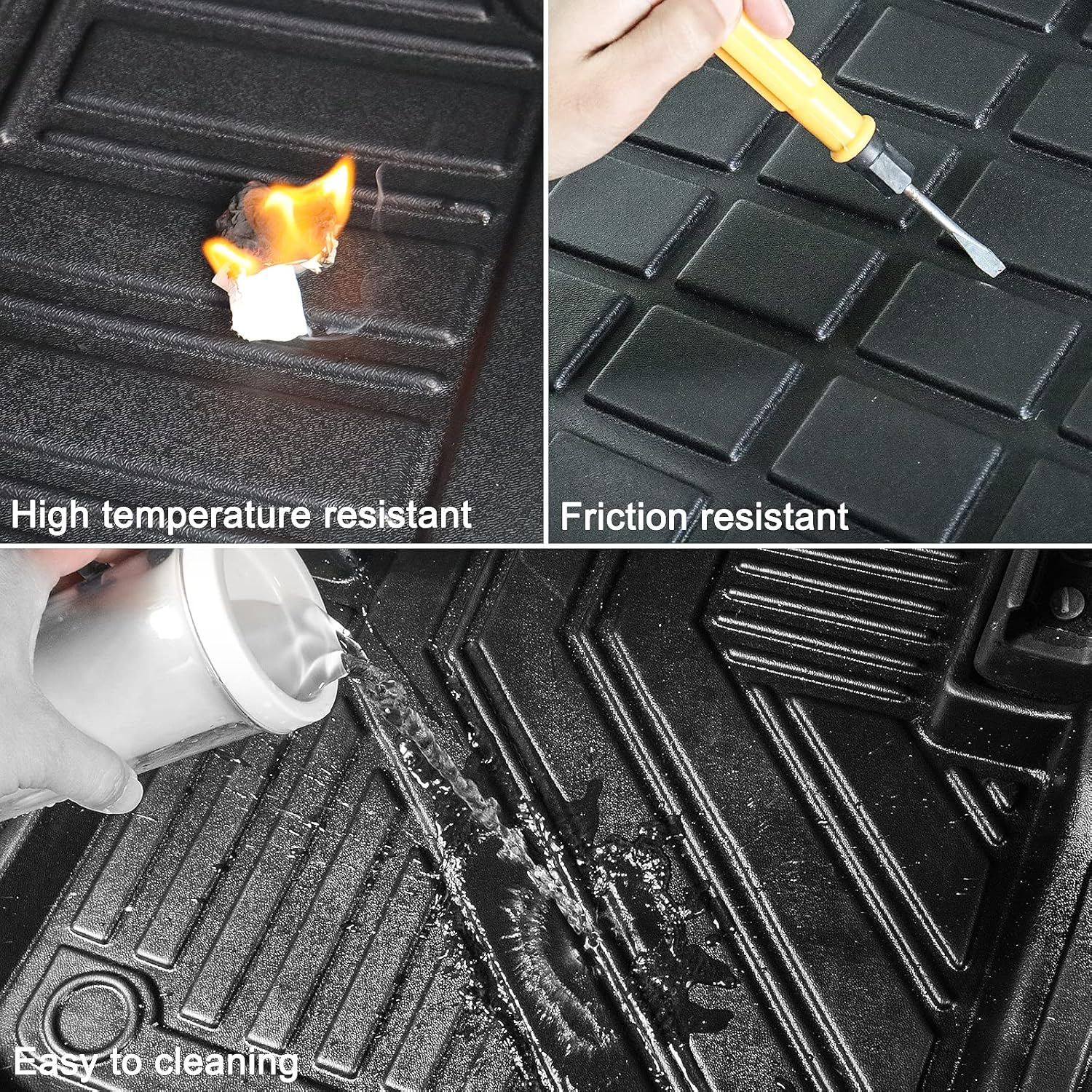 High temperature resistant

Friction resistant

Easy to cleaning