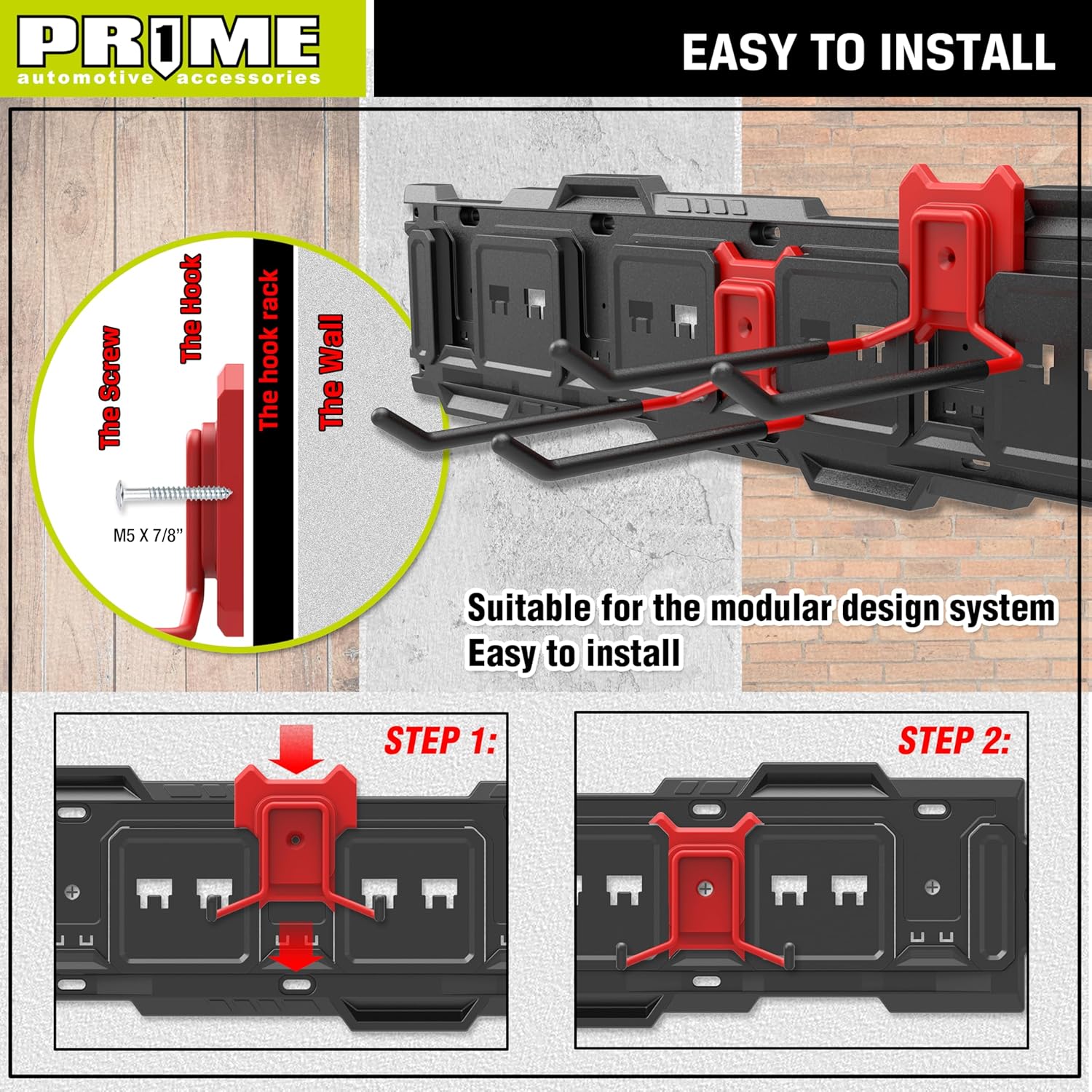 PR1ME
automotive accessories

EASY TO INSTALL

The Screw
The Hook
The hook rack
The Wall

M5 X 7/8"

Suitable for the modular design system
Easy to install

STEP 1:

STEP 2: